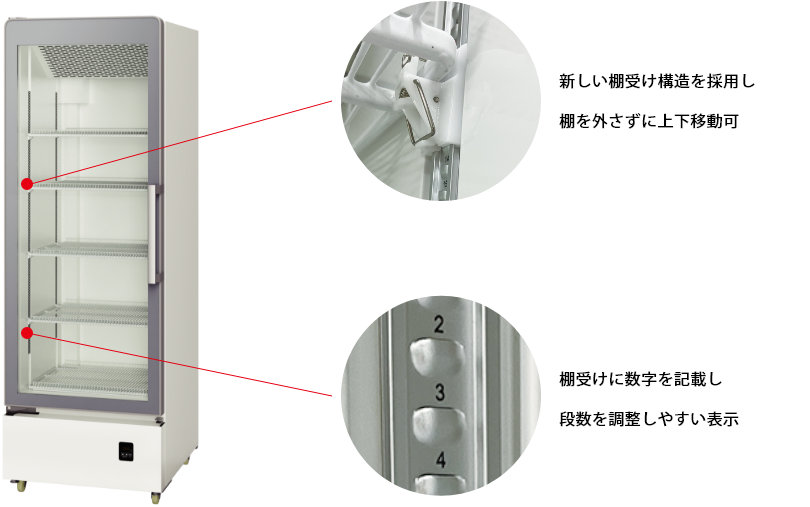 新しい棚受け構造を採用し

棚を外さずに上下移動可

2

3

4

棚受けに数字を記載し

段数を調整しやすい表示